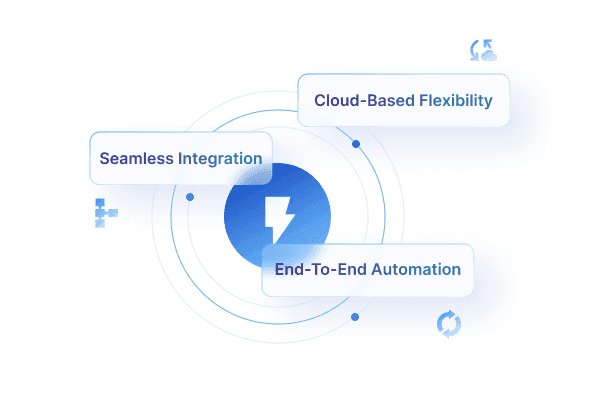 Cloud-Based Flexibility

Seamless Integration

End-To-End Automation