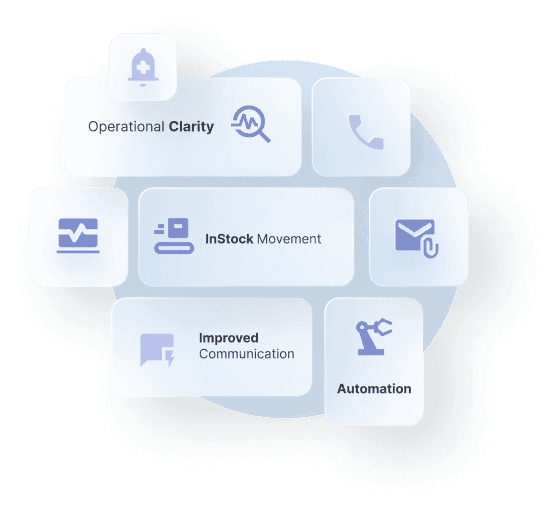 Operational Clarity

InStock Movement

Improved
Communication

Automation